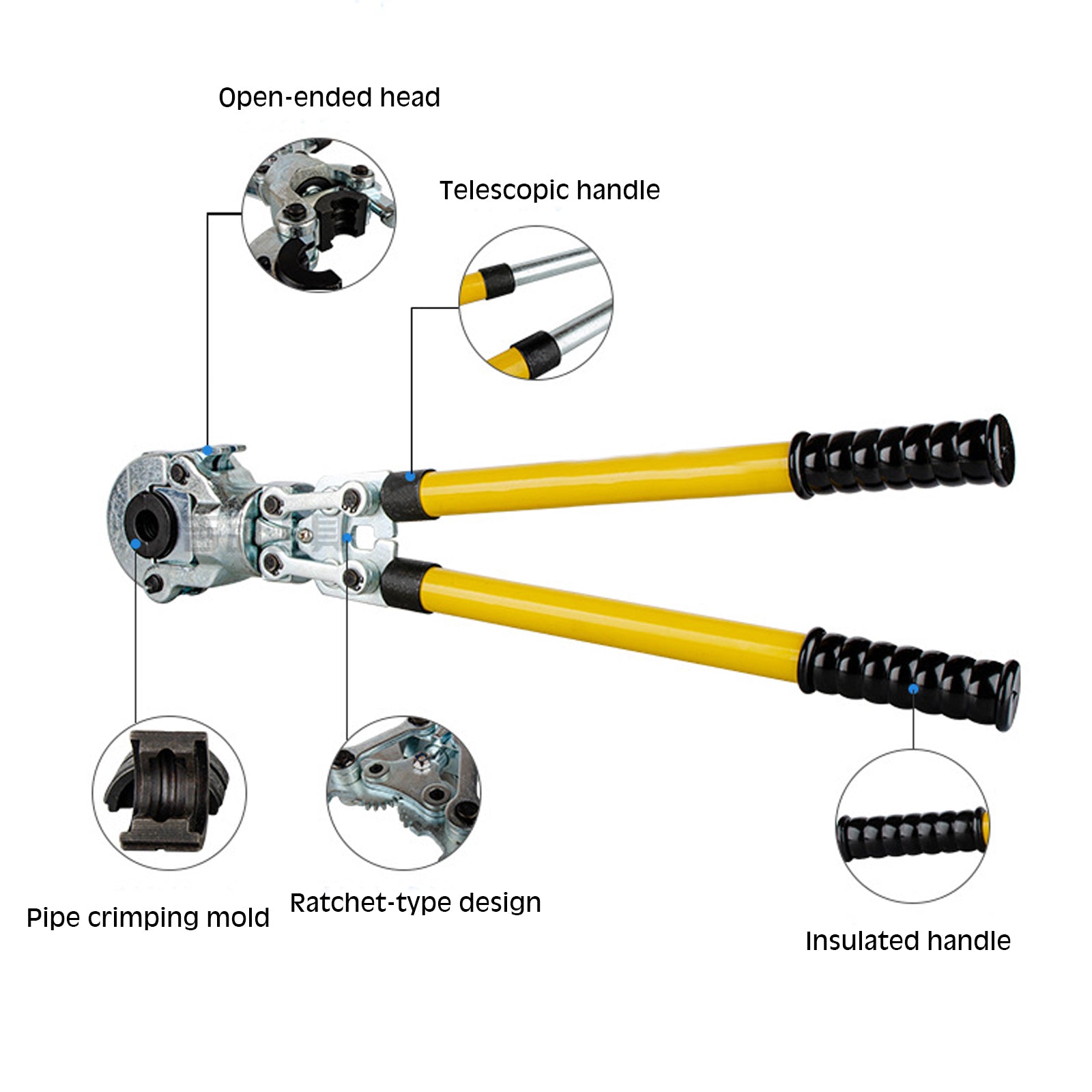 Open-ended head

Telescopic handle

Pipe crimping mold

Ratchet-type design

Insulated handle