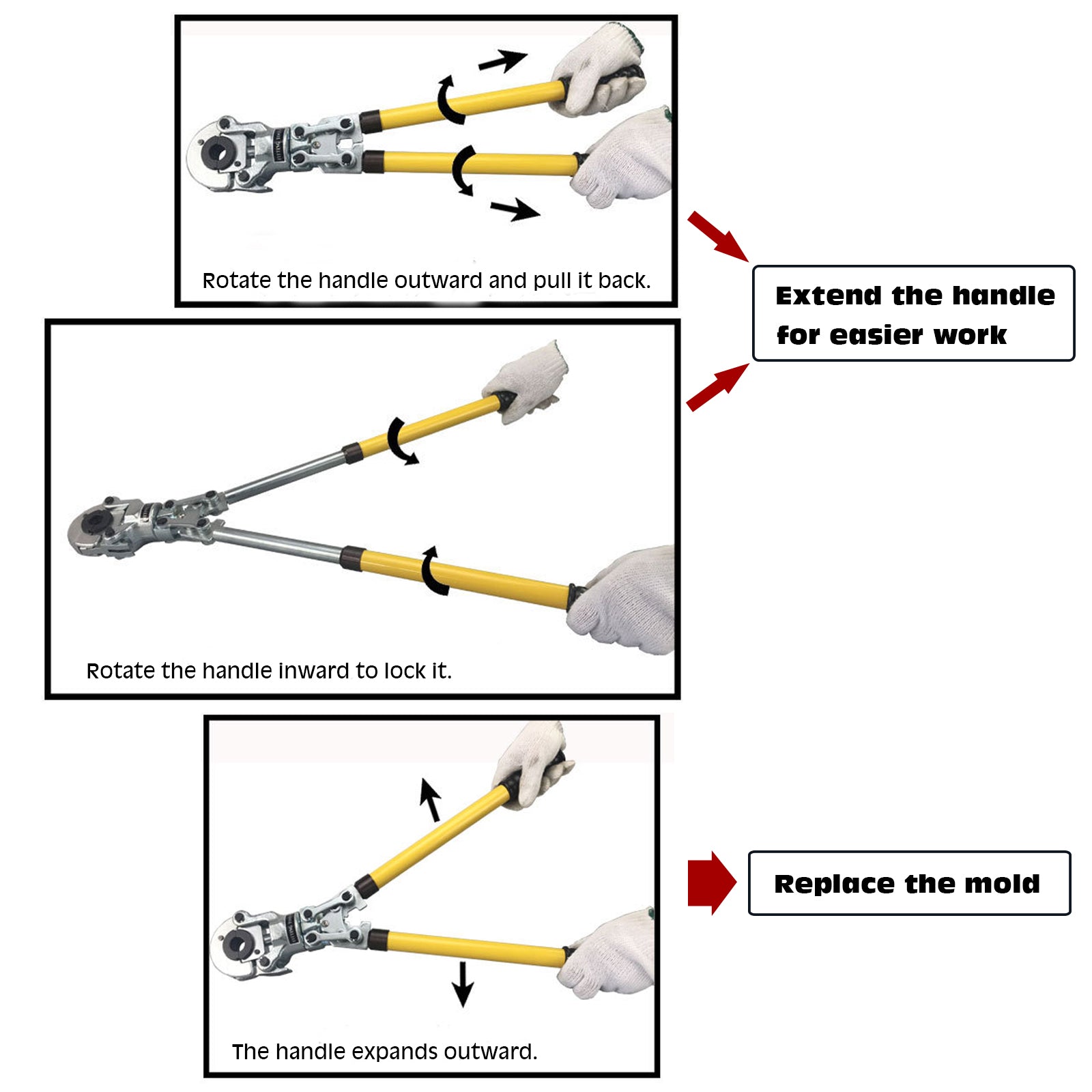 Rotate the handle outward and pull it back.

Extend the handle for easier work

Rotate the handle inward to lock it.

The handle expands outward.

Replace the mold